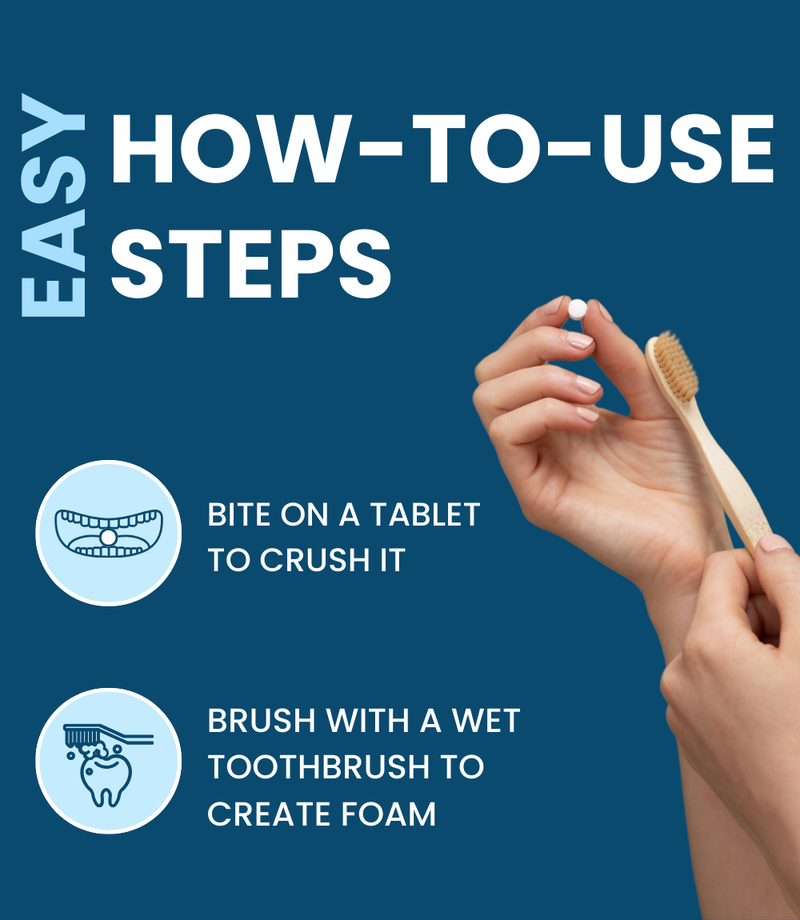 EASY
HOW-TO-USE STEPS

BITE ON A TABLET TO CRUSH IT

BRUSH WITH A WET TOOTHBRUSH TO CREATE FOAM